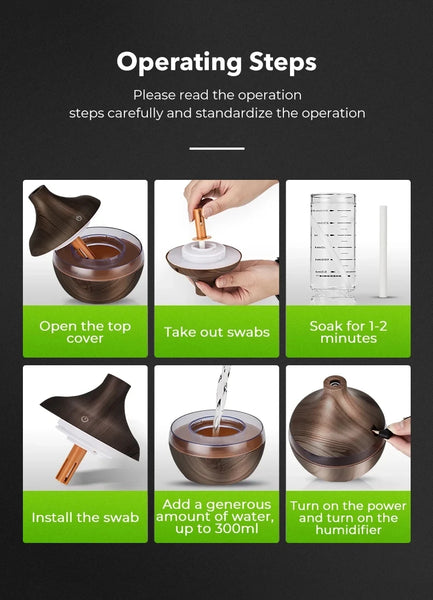 Operating Steps

Please read the operation steps carefully and standardize the operation

Open the top cover

Take out swabs

Soak for 1-2 minutes

Install the swab

Add a generous amount of water, up to 300ml

Turn on the power and turn on the humidifier